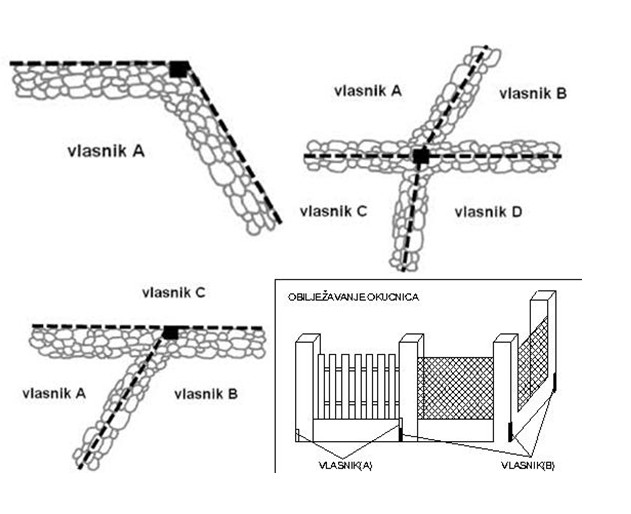 vlasnik A

vlasnik A

vlasnik B

vlasnik C

vlasnik D

vlasnik C

vlasnik A

vlasnik B

OBILJEŽAVANJE OKUCNICA

VLASNIK(A)

VLASNIK(B)